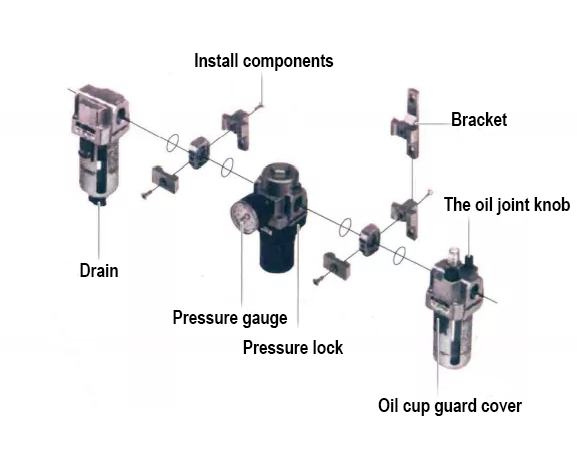 Install components

Bracket

The oil joint knob

Drain

Pressure gauge

Pressure lock

Oil cup guard cover