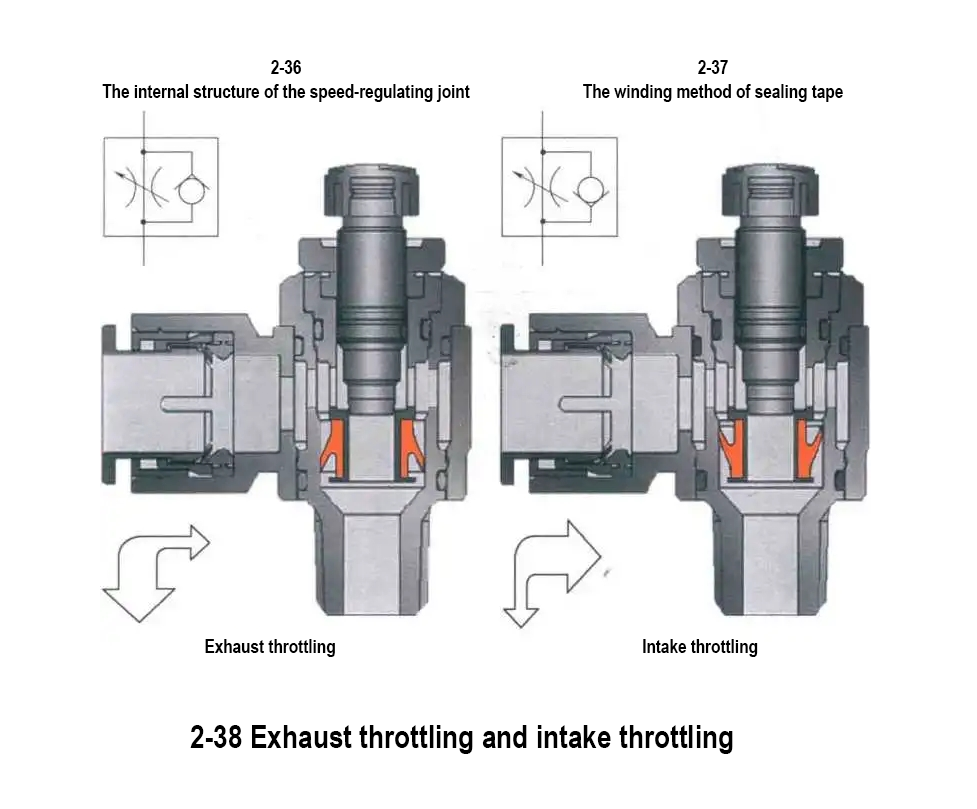 2-36
The internal structure of the speed-regulating joint

2-37
The winding method of sealing tape

Exhaust throttling

Intake throttling

2-38 Exhaust throttling and intake throttling